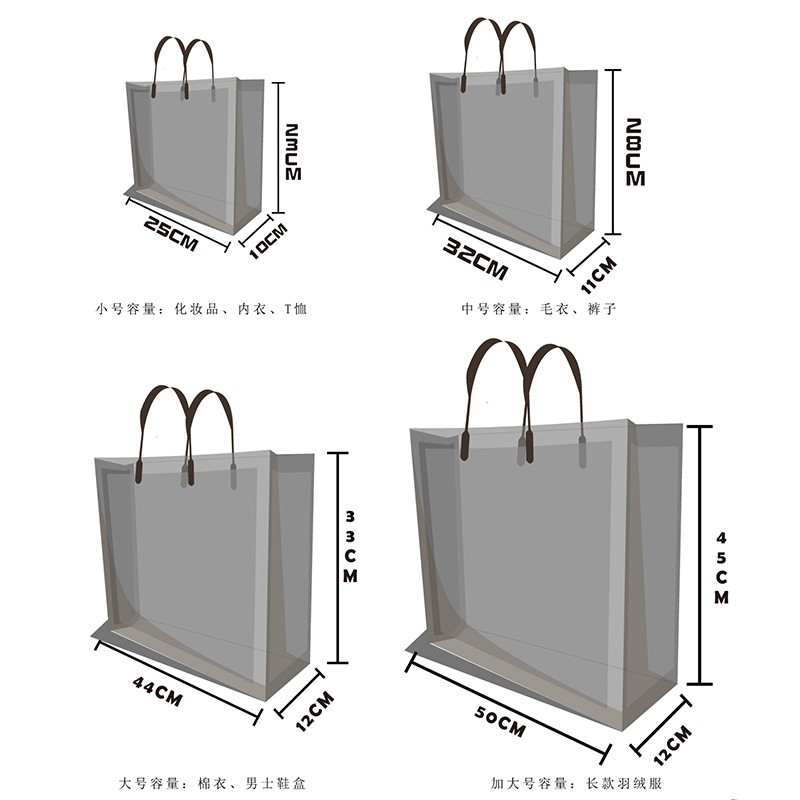 23CM

25CM

10CM

小号容量：化妆品、内衣、T恤

28CM

32CM

11CM

中号容量：毛衣、裤子

33CM

44CM

12CM

大号容量：棉衣、男士鞋盒

45CM

50CM

12CM

加大号容量：长款羽绒服