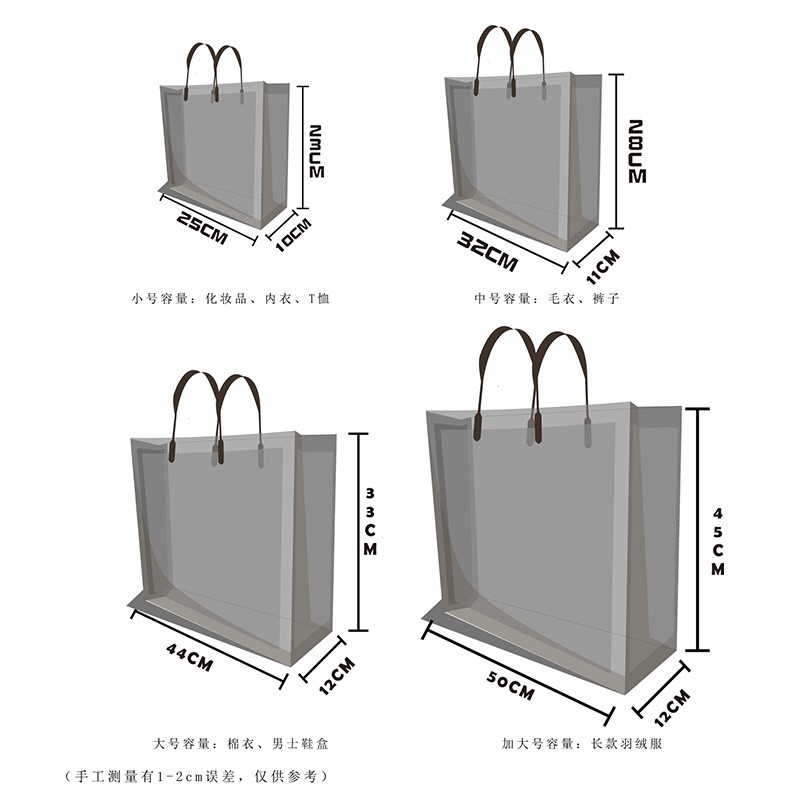 23CM

25CM

10CM

小号容量：化妆品、内衣、T恤

28CM

32CM

11CM

中号容量：毛衣、裤子

33CM

44CM

12CM

大号容量：棉衣、男士鞋盒

45CM

50CM

12CM

加大号容量：长款羽绒服

（手工测量有1-2cm误差，仅供参考）